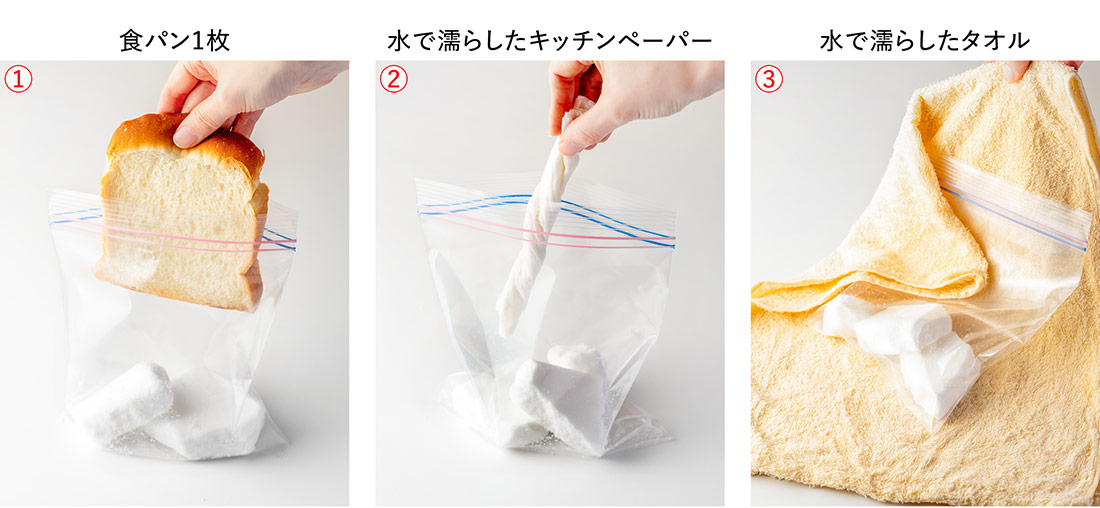 食パン1枚

①

水で濡らしたキッチンペーパー

②

水で濡らしたタオル

③